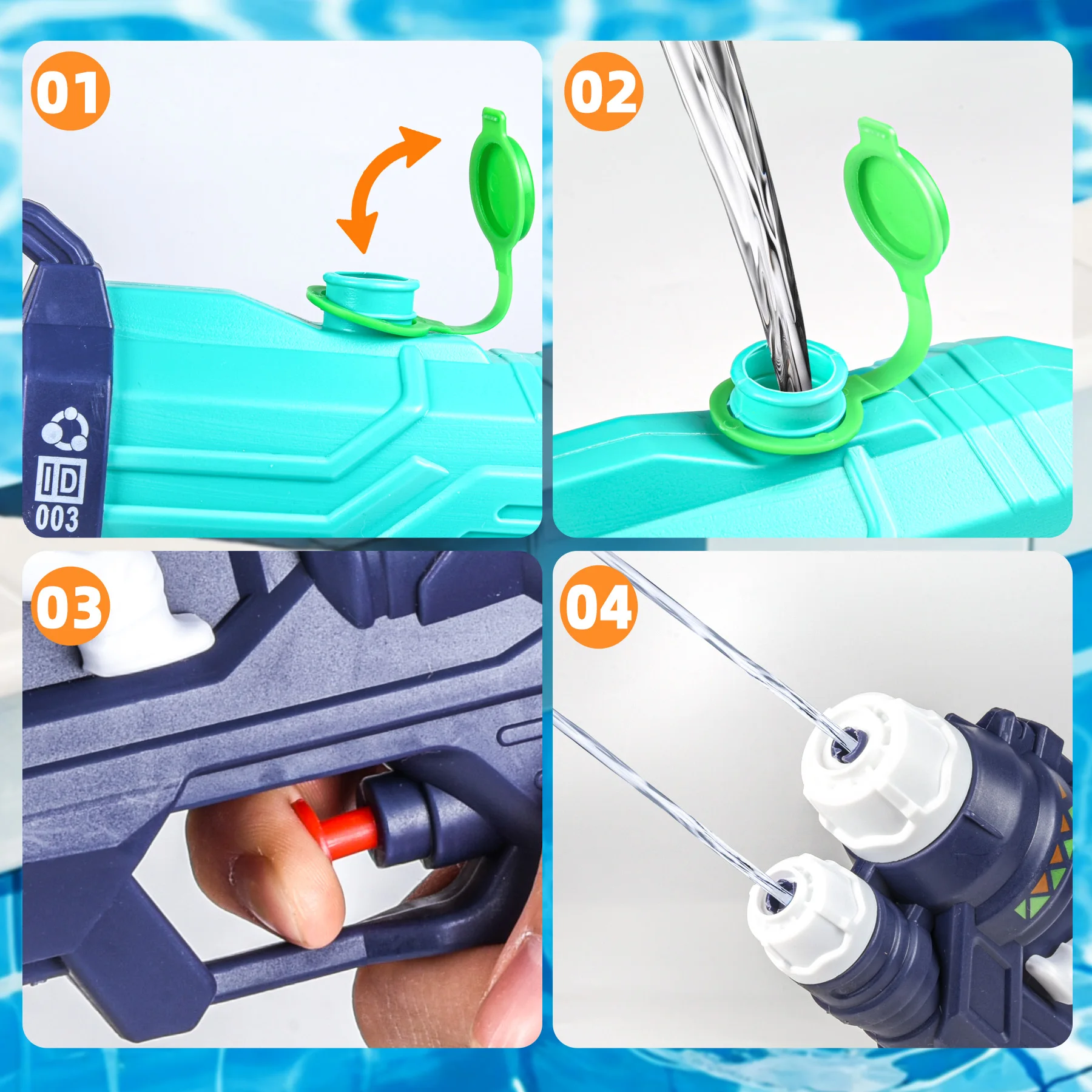 01

ID
003

02

03

04