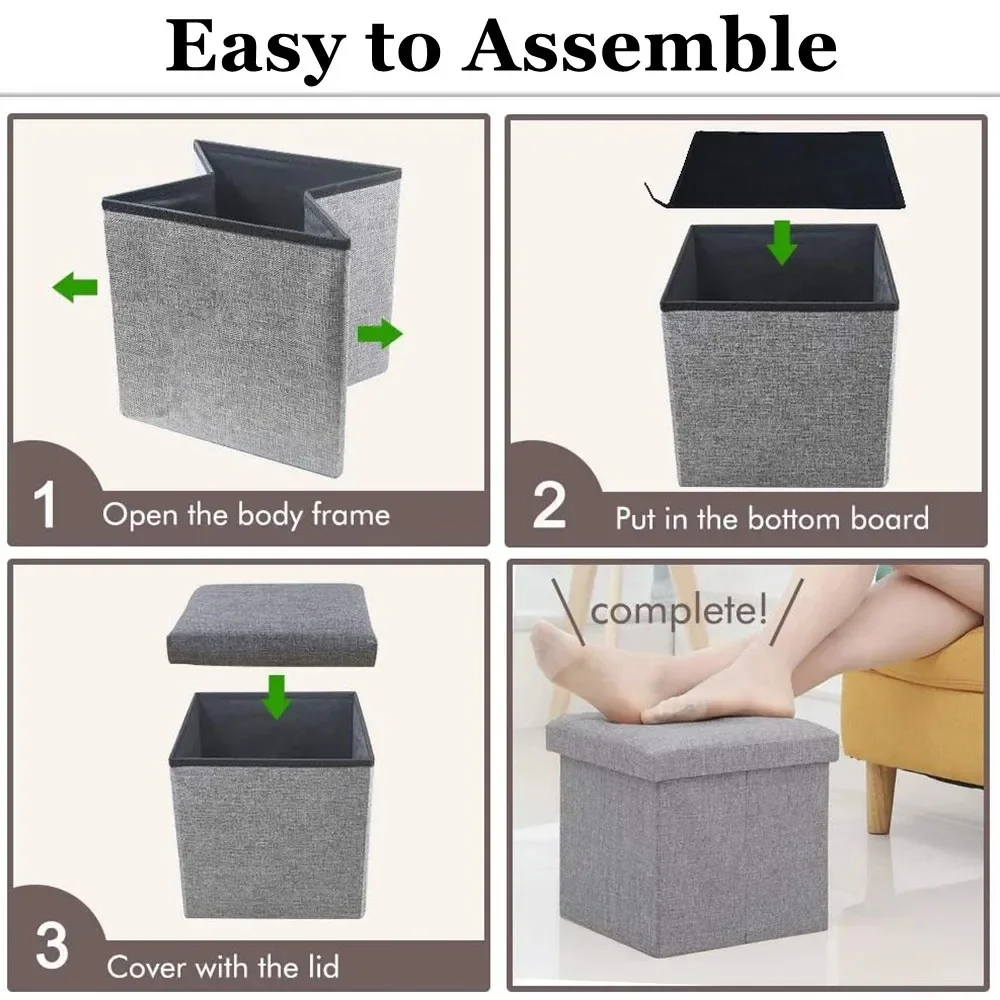 Easy to Assemble

1 Open the body frame

2 Put in the bottom board

3 Cover with the lid

complete!